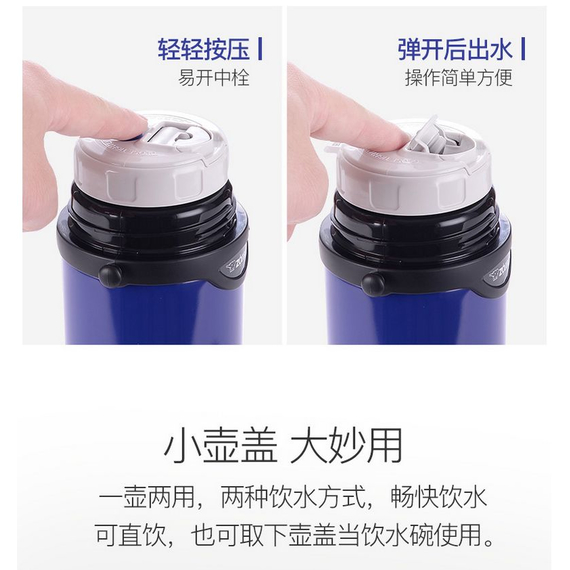 轻轻按压
易开中栓

弹开后出水
操作简单方便

小壶盖 大妙用
一壶两用，两种饮水方式，畅快饮水
可直饮，也可取下壶盖当饮水碗使用。